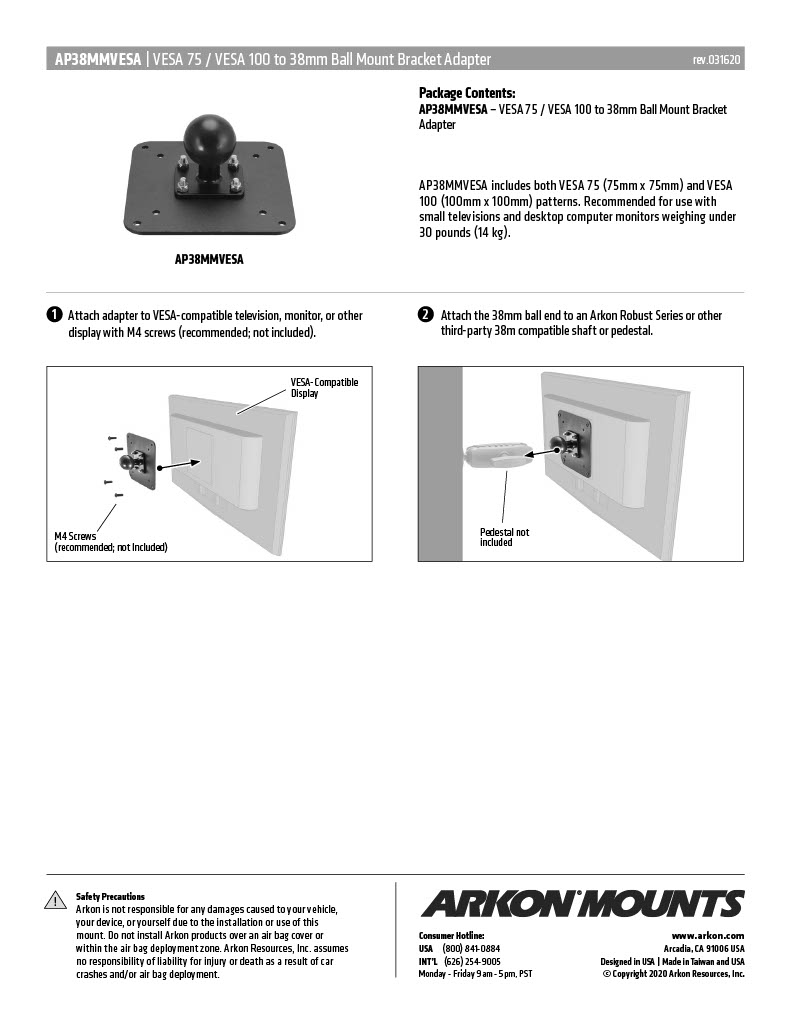 AP38MMVESA | VESA 75 / VESA 100 to 38mm Ball Mount Bracket Adapter rev.031620

AP38MMVESA

Package Contents:
AP38MMVESA – VESA 75 / VESA 100 to 38mm Ball Mount Bracket Adapter

AP38MMVESA includes both VESA 75 (75mm x 75mm) and VESA 100 (100mm x 100mm) patterns. Recommended for use with small televisions and desktop computer monitors weighing under 30 pounds (14 kg).

1 Attach adapter to VESA-compatible television, monitor, or other display with M4 screws (recommended; not included).

VESA-Compatible Display

M4 Screws (recommended; not Included)

2 Attach the 38mm ball end to an Arkon Robust Series or other third-party 38m compatible shaft or pedestal.

Pedestal not included

Safety Precautions
Arkon is not responsible for any damages caused to your vehicle, your device, or yourself due to the installation or use of this mount. Do not install Arkon products over an air bag cover or within the air bag deployment zone. Arkon Resources, Inc. assumes no responsibility of liability for injury or death as a result of car crashes and/or air bag deployment.

ARKON MOUNTS

Consumer Hotline:
USA (800) 841-0884
INT'L (626) 254-9005
Monday - Friday 9 am - 5 pm, PST

www.arkon.com
Arcadia, CA 91006 USA
Designed in USA | Made in Taiwan and USA
© Copyright 2020 Arkon Resources, Inc.